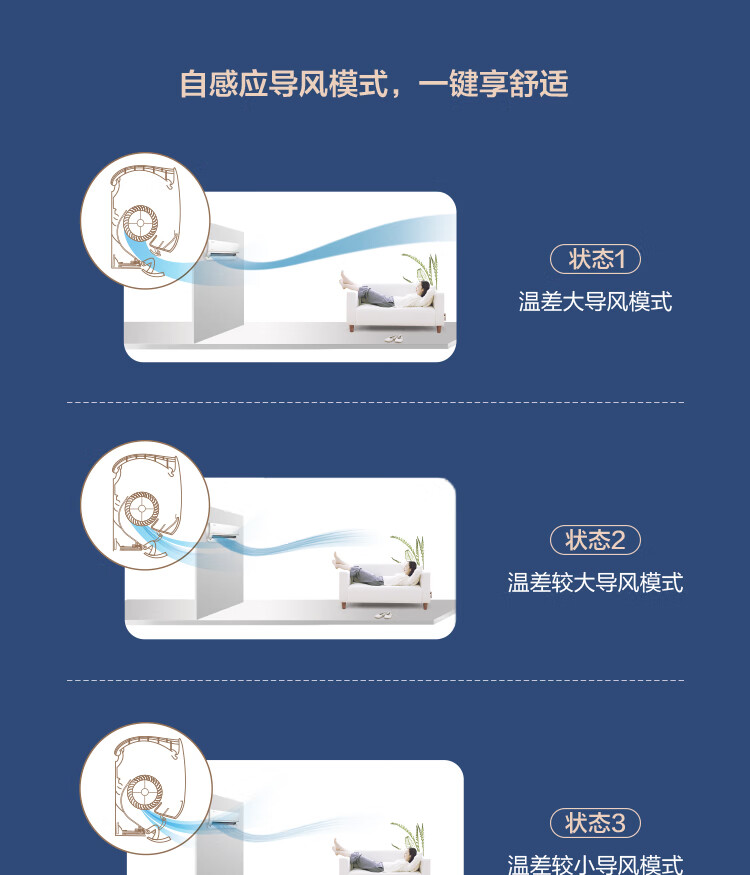 自感应导风模式，一键享舒适

状态1
温差大导风模式

状态2
温差较大导风模式

状态3
温差较小导风模式